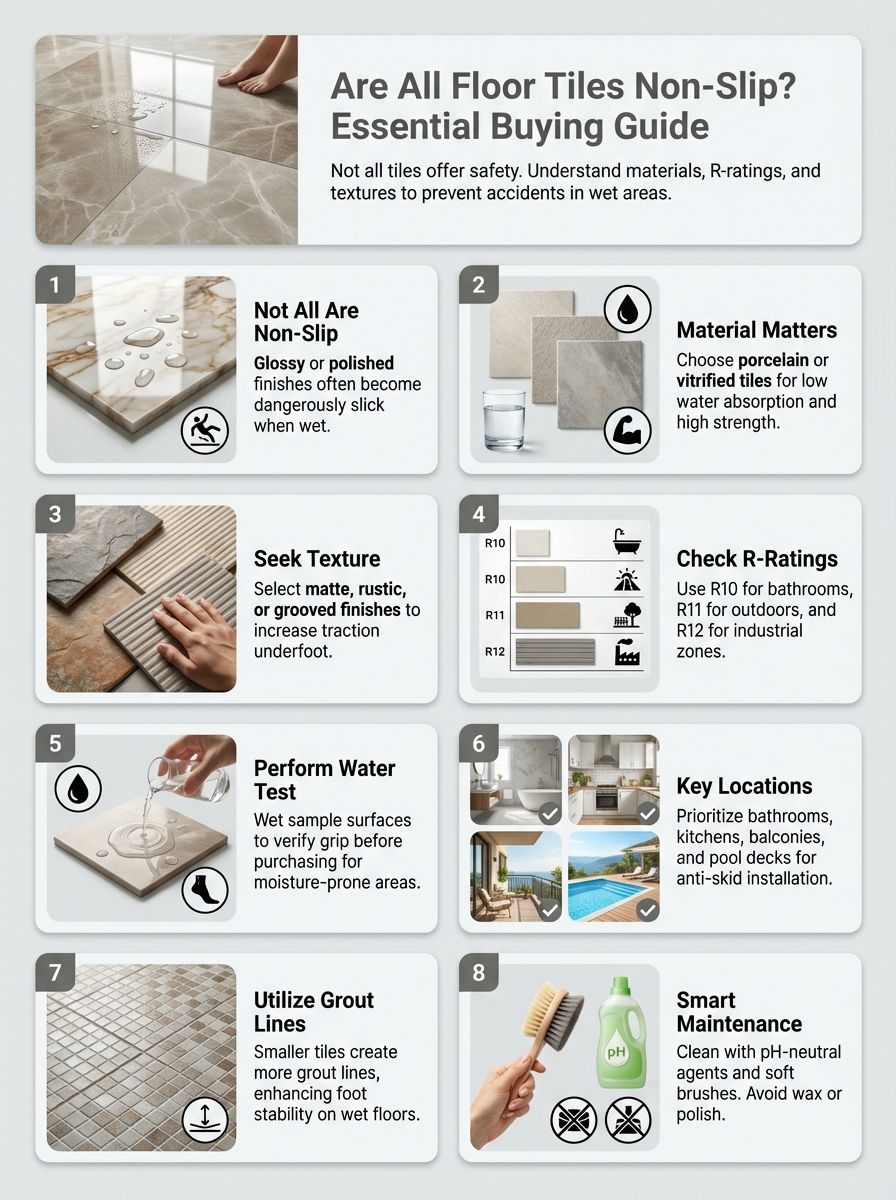 Are All Floor Tiles Non-Slip? Essential Buying Guide

Not all tiles offer safety. Understand materials, R-ratings, and textures to prevent accidents in wet areas.

1

Not All Are Non-Slip

Glossy or polished finishes often become dangerously slick when wet.

2

Material Matters

Choose porcelain or vitrified tiles for low water absorption and high strength.

3

Seek Texture

Select matte, rustic, or grooved finishes to increase traction underfoot.

4

R10
R10
R11
R12

Check R-Ratings

Use R10 for bathrooms, R11 for outdoors, and R12 for industrial zones.

5

Perform Water Test

Wet sample surfaces to verify grip before purchasing for moisture-prone areas.

6

Key Locations

Prioritize bathrooms, kitchens, balconies, and pool decks for anti-skid installation.

7

Utilize Grout Lines

Smaller tiles create more grout lines, enhancing foot stability on wet floors.

8

pH

Smart Maintenance

Clean with pH-neutral agents and soft brushes. Avoid wax or polish.